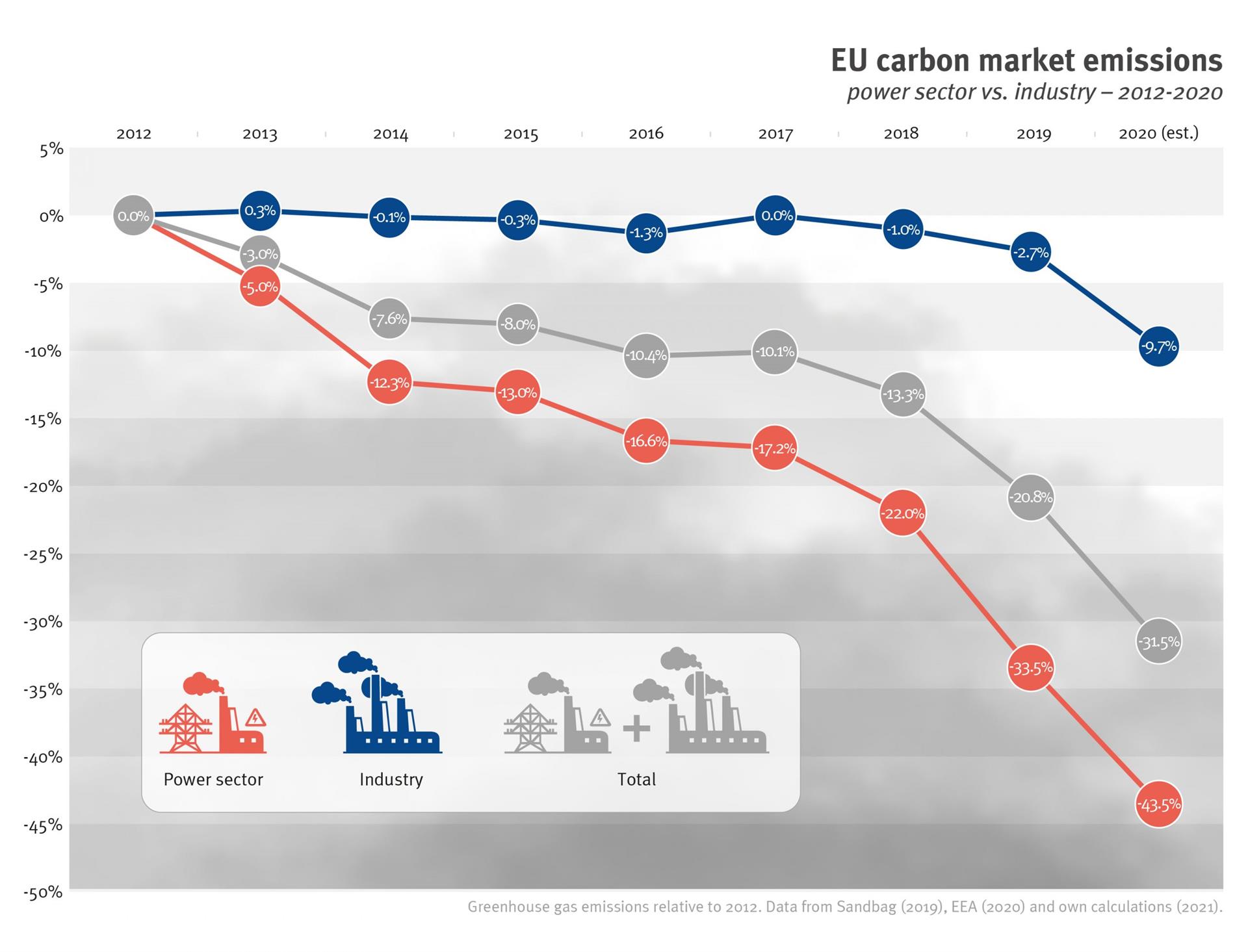 EU carbon market emissions
power sector vs. industry – 2012-2020

2012 2013 2014 2015 2016 2017 2018 2019 2020 (est.)

5%
0%
-5%
-10%
-15%
-20%
-25%
-30%
-35%
-40%
-45%
-50%

0.0%
0.3%
-0.1%
-0.3%
-1.3%
0.0%
-1.0%
-2.7%
-9.7%

-3.0%
-7.6%
-8.0%
-10.4%
-10.1%
-13.3%
-20.8%
-31.5%

-5.0%
-12.3%
-13.0%
-16.6%
-17.2%
-22.0%
-33.5%
-43.5%

Power sector
Industry
Total

Greenhouse gas emissions relative to 2012. Data from Sandbag (2019), EEA (2020) and own calculations (2021).